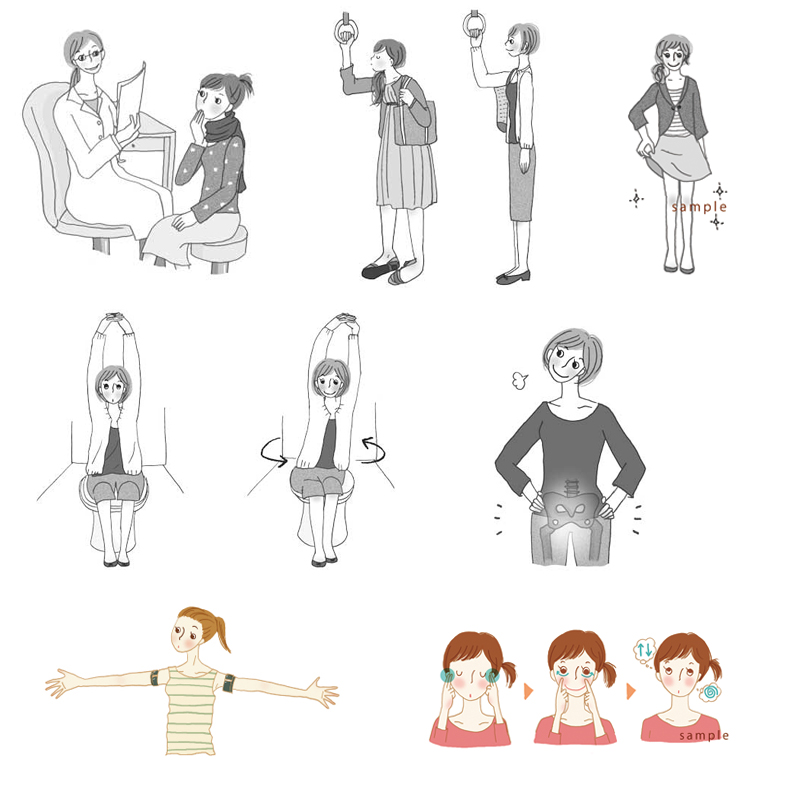 sample

sample